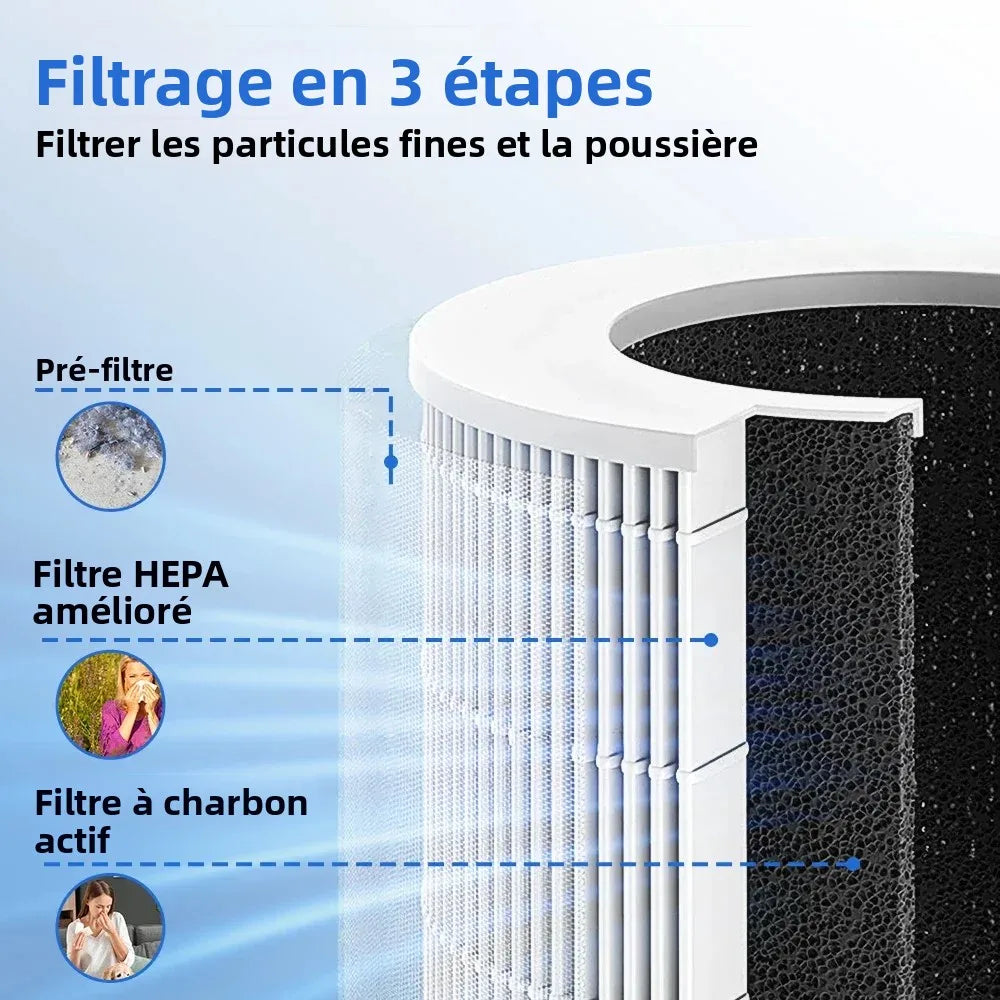 Filtrage en 3 étapes
Filtrer les particules fines et la poussière

Pré-filtre

Filtre HEPA amélioré

Filtre à charbon actif